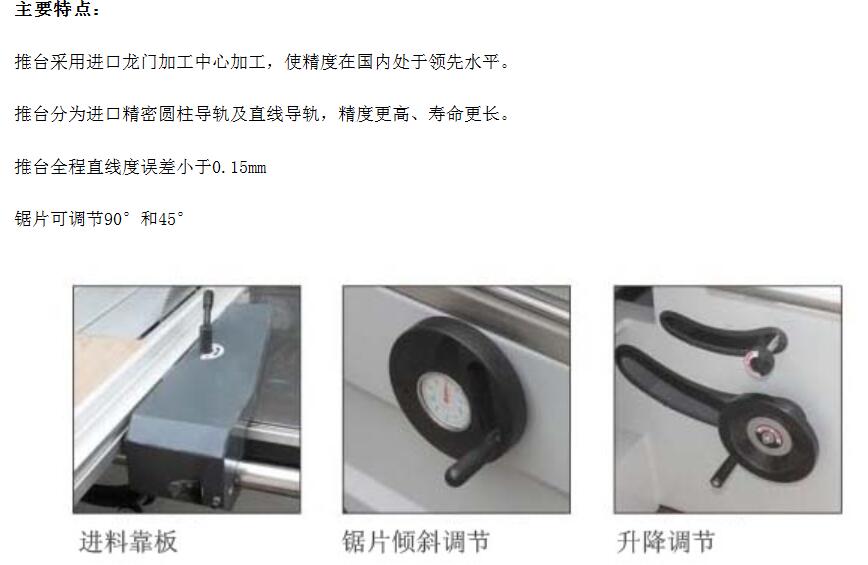 主要特点：

推台采用进口龙门加工中心加工，使精度在国内处于领先水平。

推台分为进口精密圆柱导轨及直线导轨，精度更高、寿命更长。

推台全程直线度误差小于0.15mm

锯片可调节90°和45°

进料靠板

锯片倾斜调节

升降调节